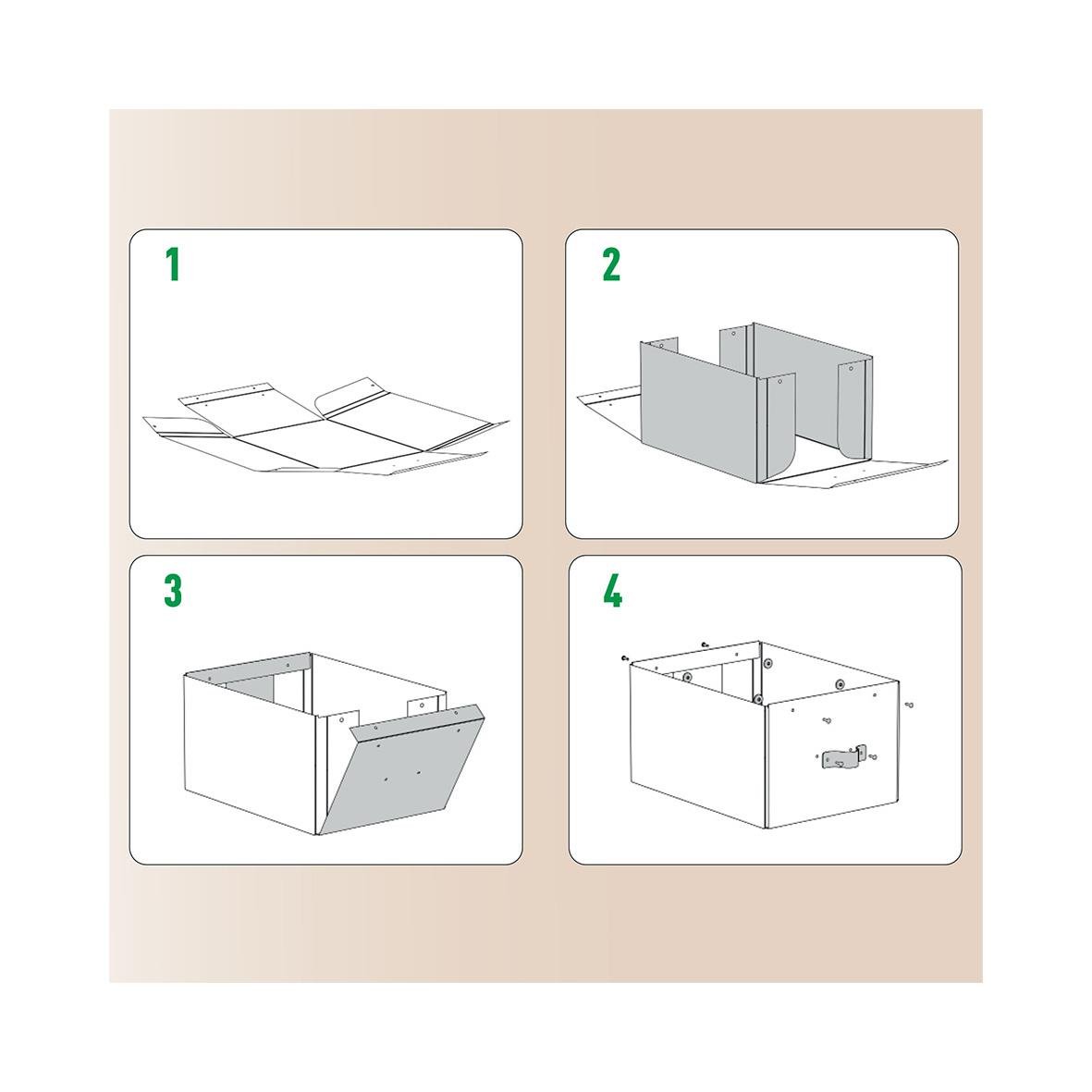 1

2

3

4